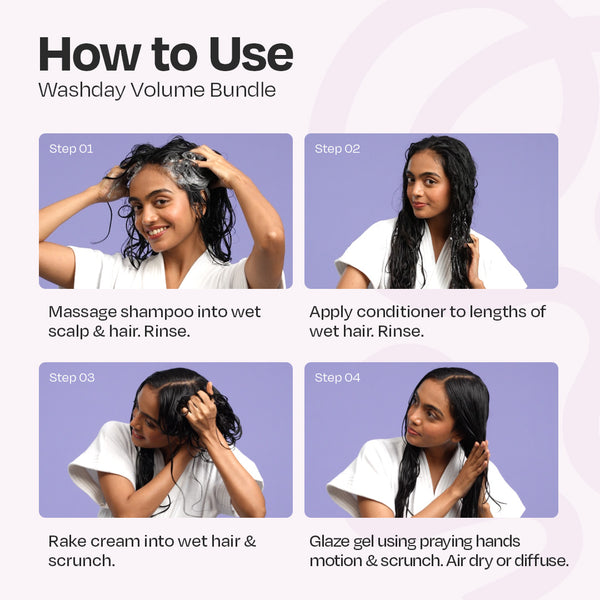 How to Use
Washday Volume Bundle

Step 01

Massage shampoo into wet scalp & hair. Rinse.

Step 02

Apply conditioner to lengths of wet hair. Rinse.

Step 03

Rake cream into wet hair & scrunch.

Step 04

Glaze gel using praying hands motion & scrunch. Air dry or diffuse.