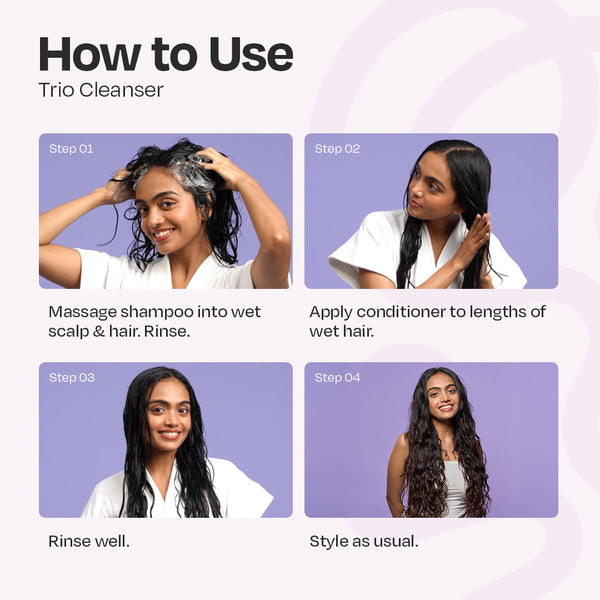 How to Use
Trio Cleanser

Step 01

Massage shampoo into wet scalp & hair. Rinse.

Step 02

Apply conditioner to lengths of wet hair.

Step 03

Rinse well.

Step 04

Style as usual.