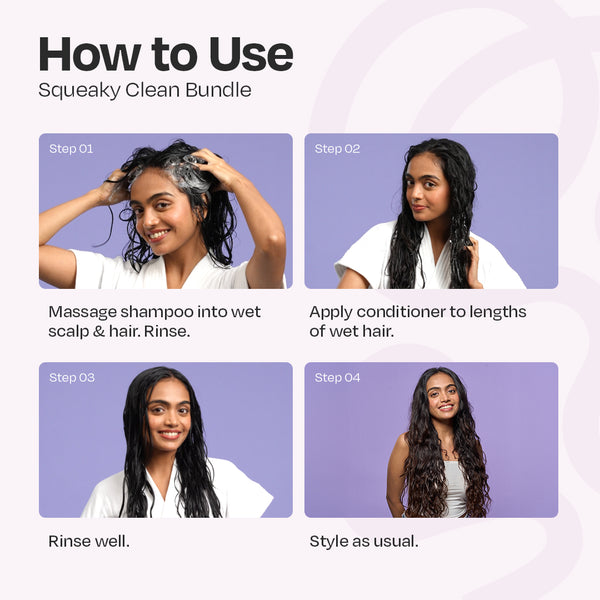 How to Use
Squeaky Clean Bundle

Step 01

Massage shampoo into wet scalp & hair. Rinse.

Step 02

Apply conditioner to lengths of wet hair.

Step 03

Rinse well.

Step 04

Style as usual.