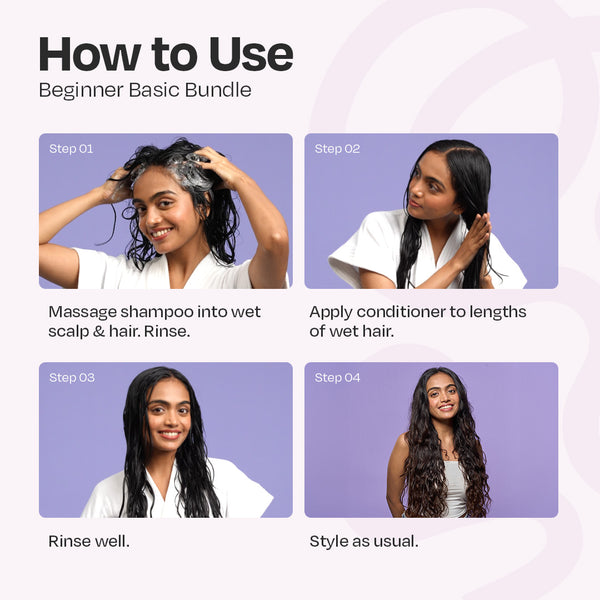 How to Use
Beginner Basic Bundle

Step 01

Massage shampoo into wet scalp & hair. Rinse.

Step 02

Apply conditioner to lengths of wet hair.

Step 03

Rinse well.

Step 04

Style as usual.